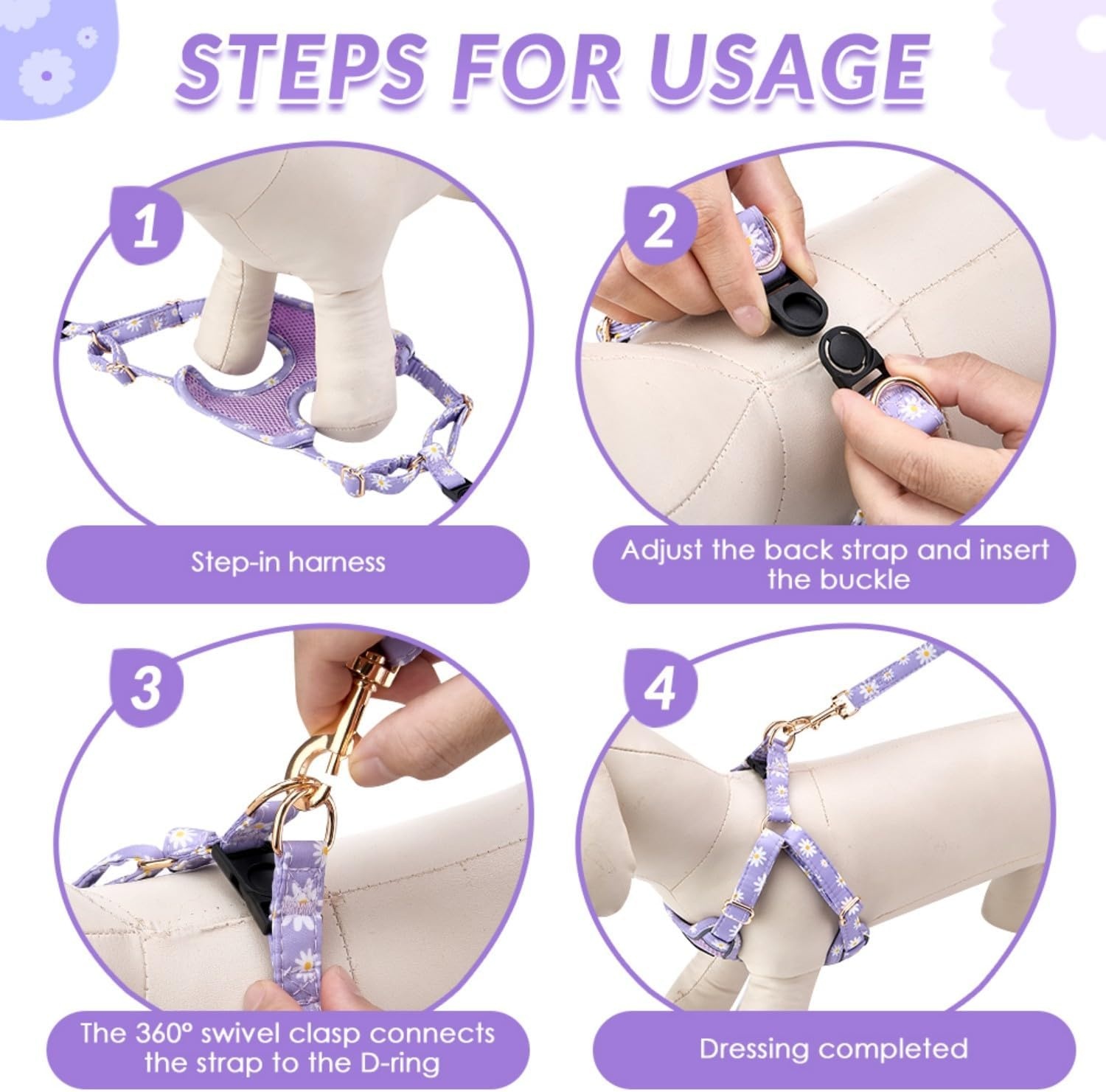 STEPS FOR USAGE

1

Step-in harness

2

Adjust the back strap and insert the buckle

3

The 360° swivel clasp connects the strap to the D-ring

4

Dressing completed