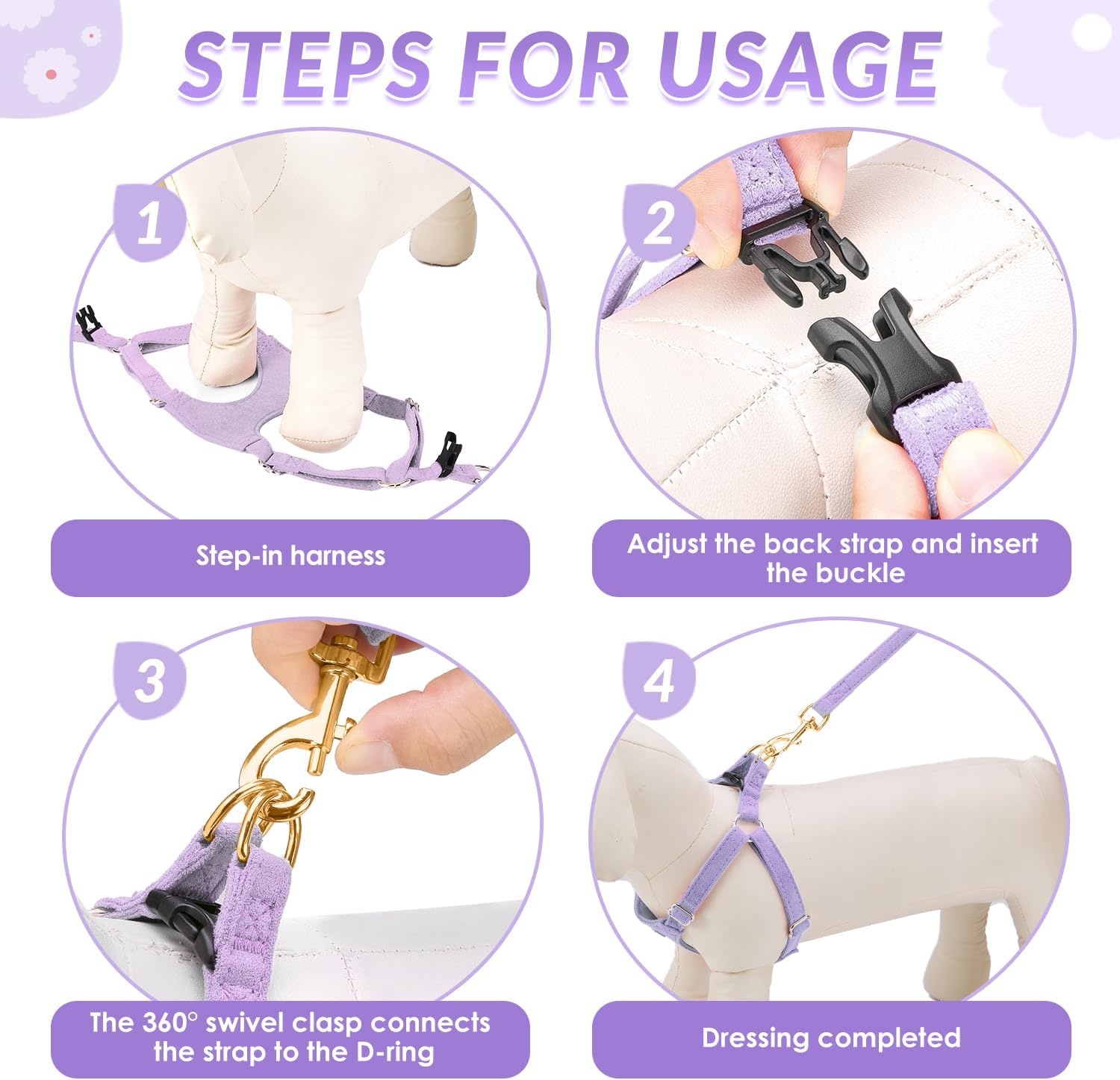 STEPS FOR USAGE

1

Step-in harness

2

Adjust the back strap and insert the buckle

3

The 360° swivel clasp connects the strap to the D-ring

4

Dressing completed