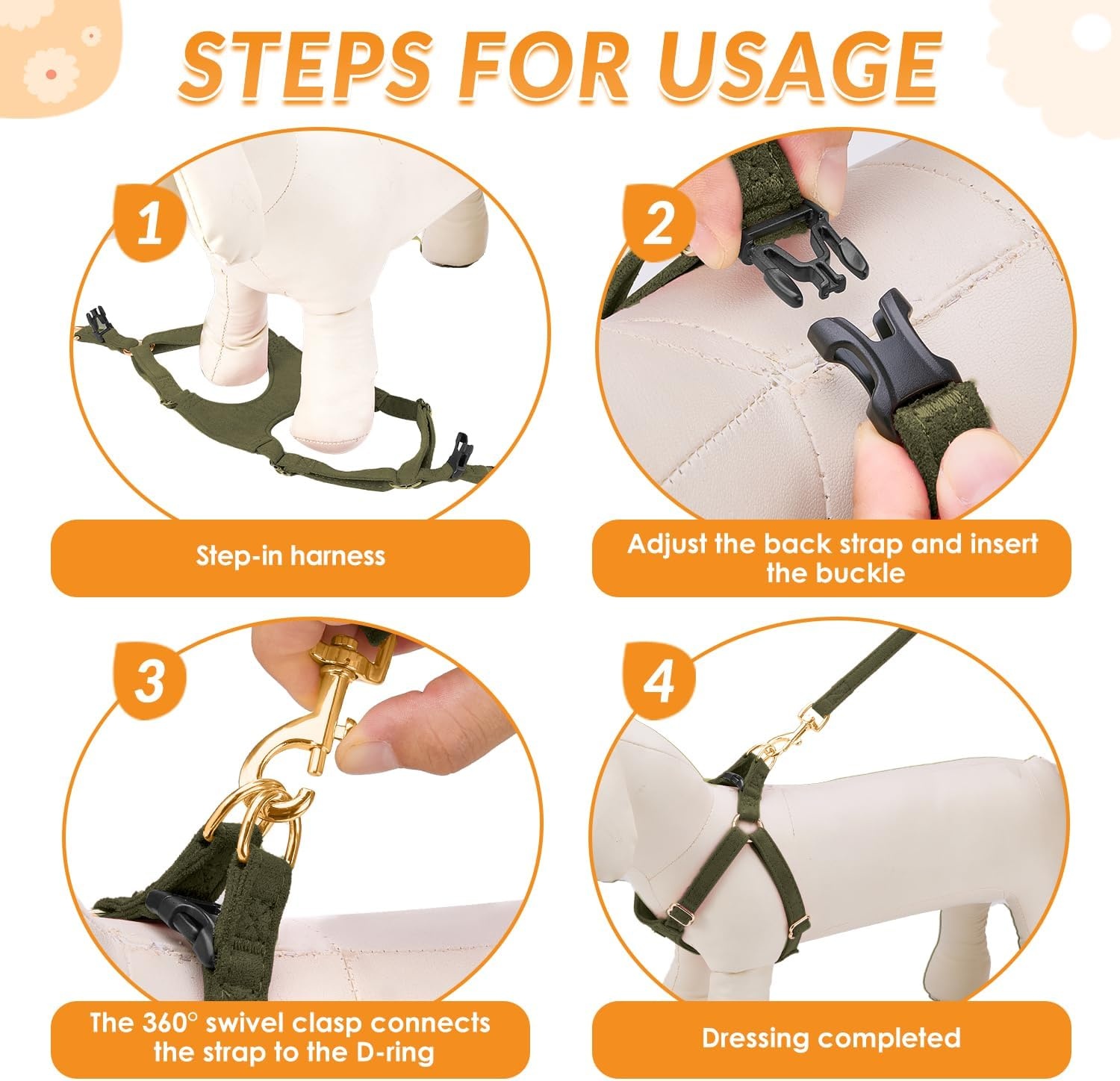 STEPS FOR USAGE

1

Step-in harness

2

Adjust the back strap and insert the buckle

3

The 360° swivel clasp connects the strap to the D-ring

4

Dressing completed