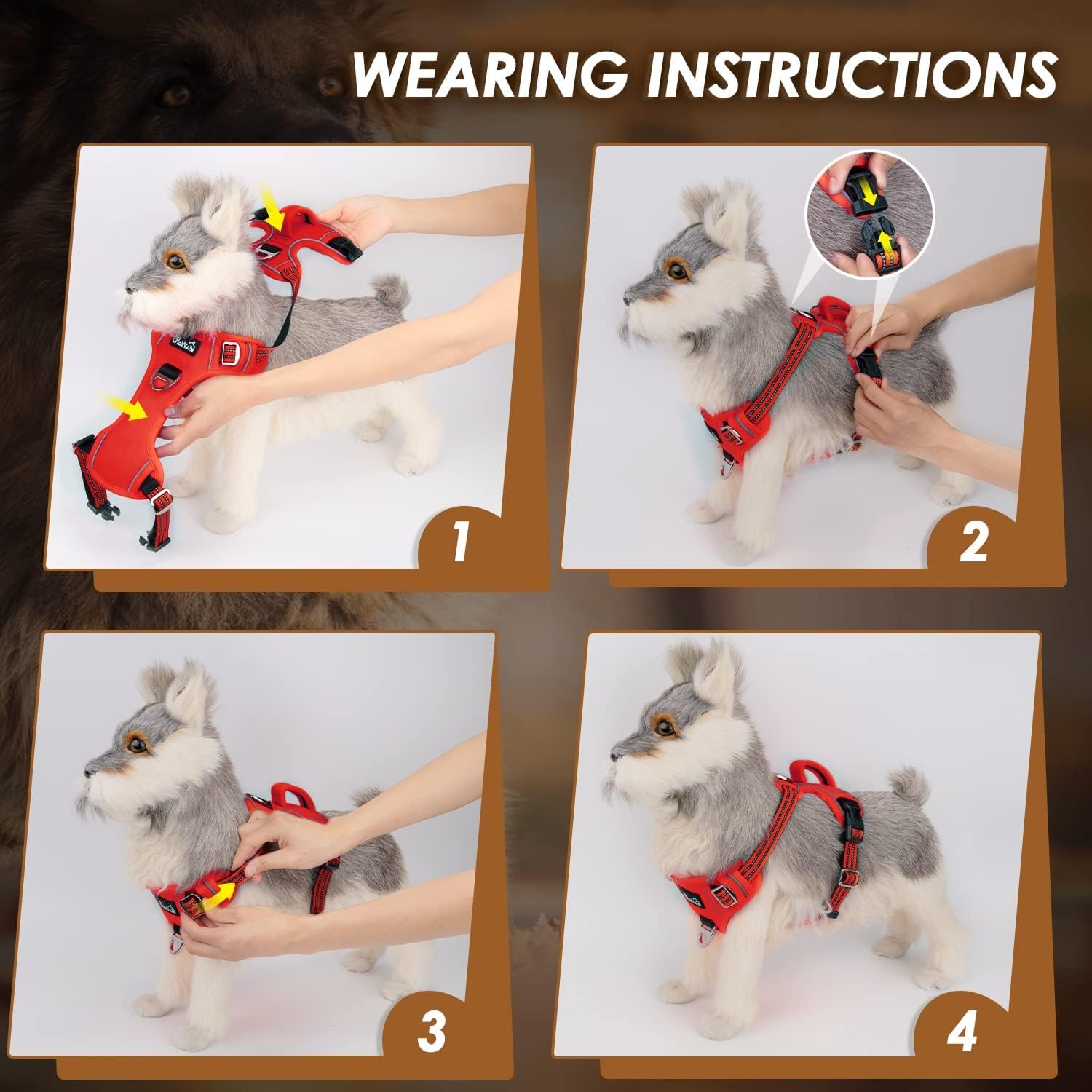 WEARING INSTRUCTIONS

1

2

3

4