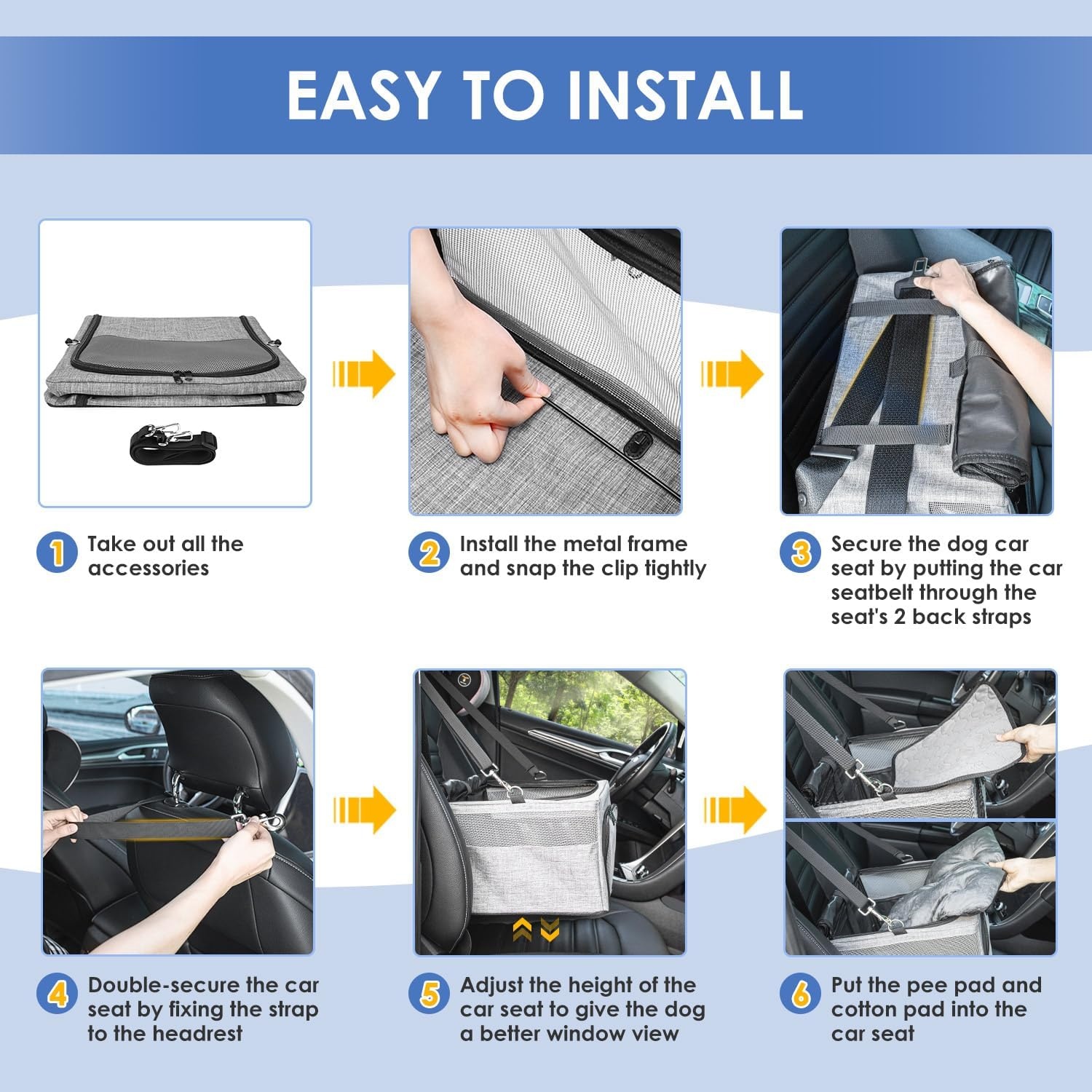 EASY TO INSTALL

1 Take out all the accessories

2 Install the metal frame and snap the clip tightly

3 Secure the dog car seat by putting the car seatbelt through the seat's 2 back straps

4 Double-secure the car seat by fixing the strap to the headrest

5 Adjust the height of the car seat to give the dog a better window view

6 Put the pee pad and cotton pad into the car seat