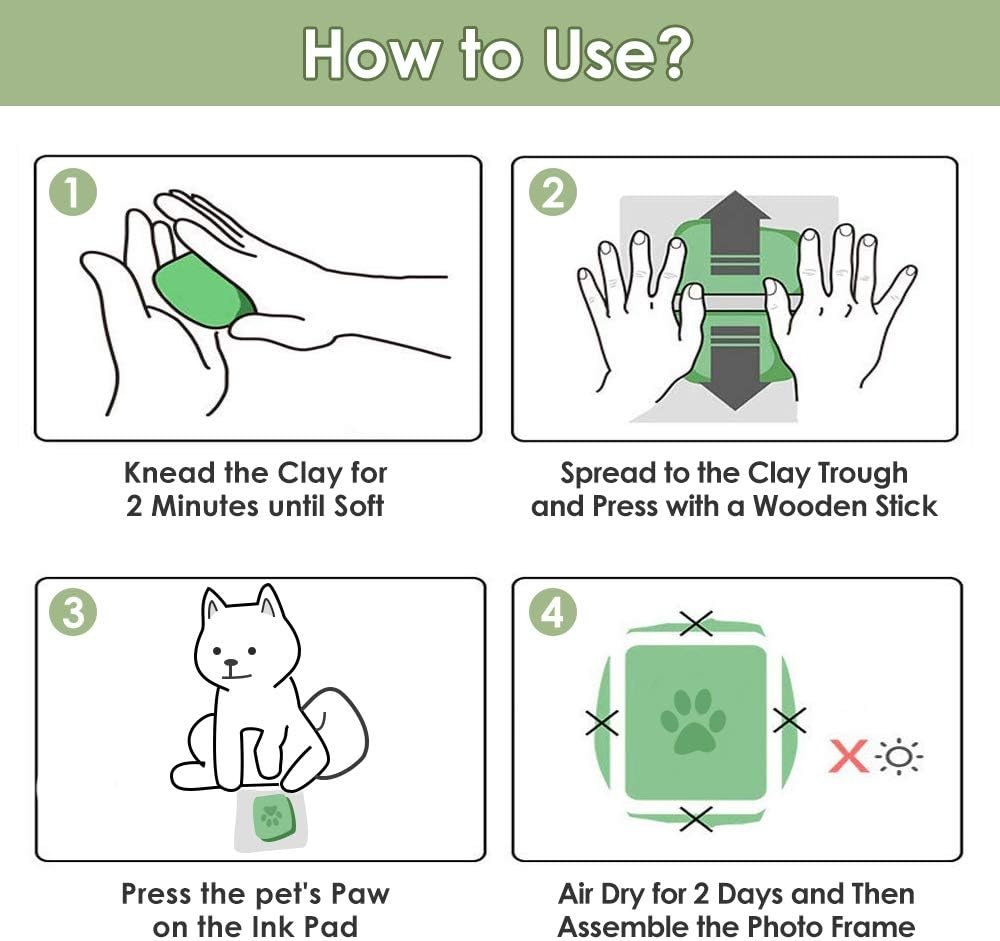 How to Use?

1

Knead the Clay for 2 Minutes until Soft

2

Spread to the Clay Trough and Press with a Wooden Stick

3

Press the pet's Paw on the Ink Pad

4

Air Dry for 2 Days and Then Assemble the Photo Frame