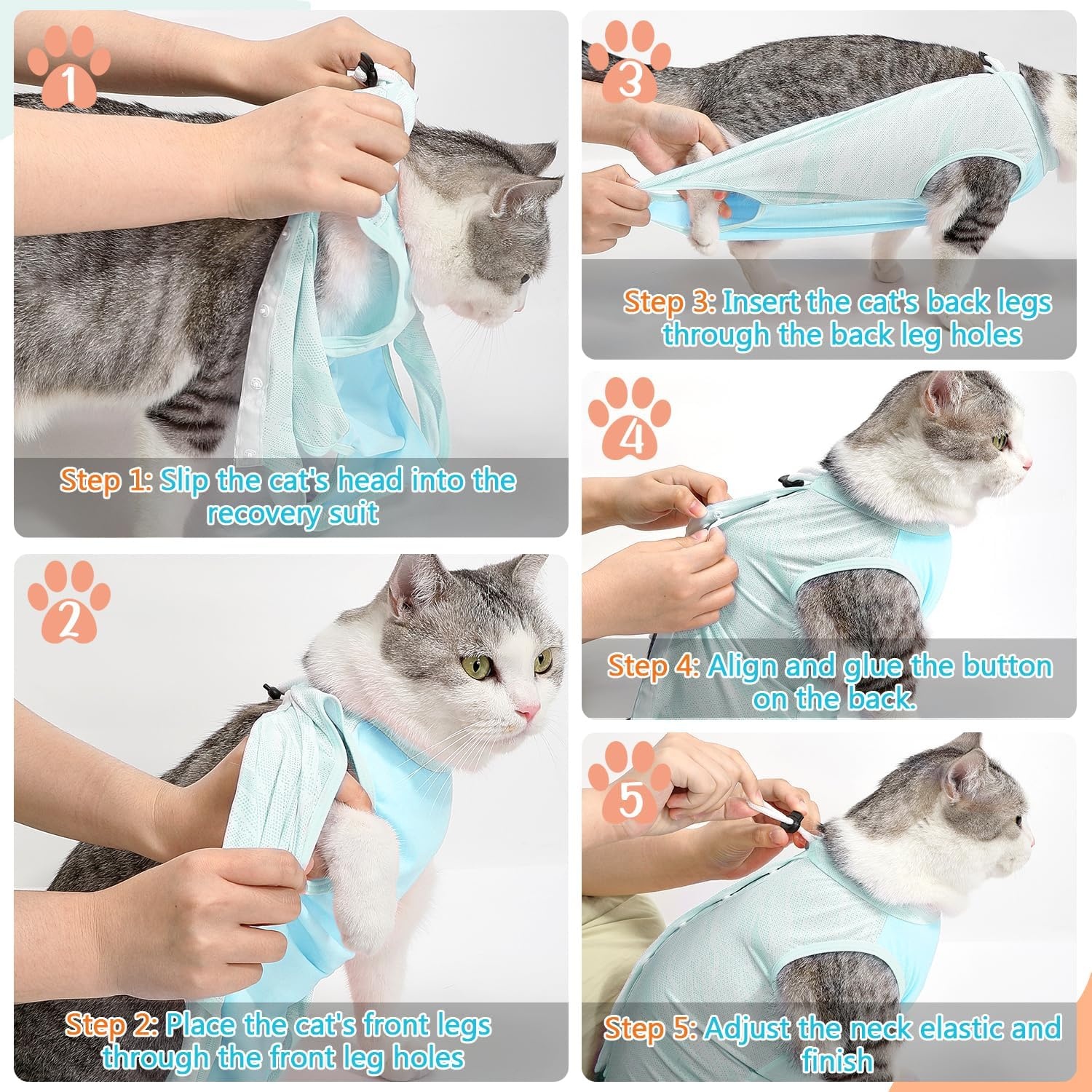 1

Step 1: Slip the cat's head into the recovery suit

2

Step 2: Place the cat's front legs through the front leg holes

3

Step 3: Insert the cat's back legs through the back leg holes

4

Step 4: Align and glue the button on the back.

5

Step 5: Adjust the neck elastic and finish