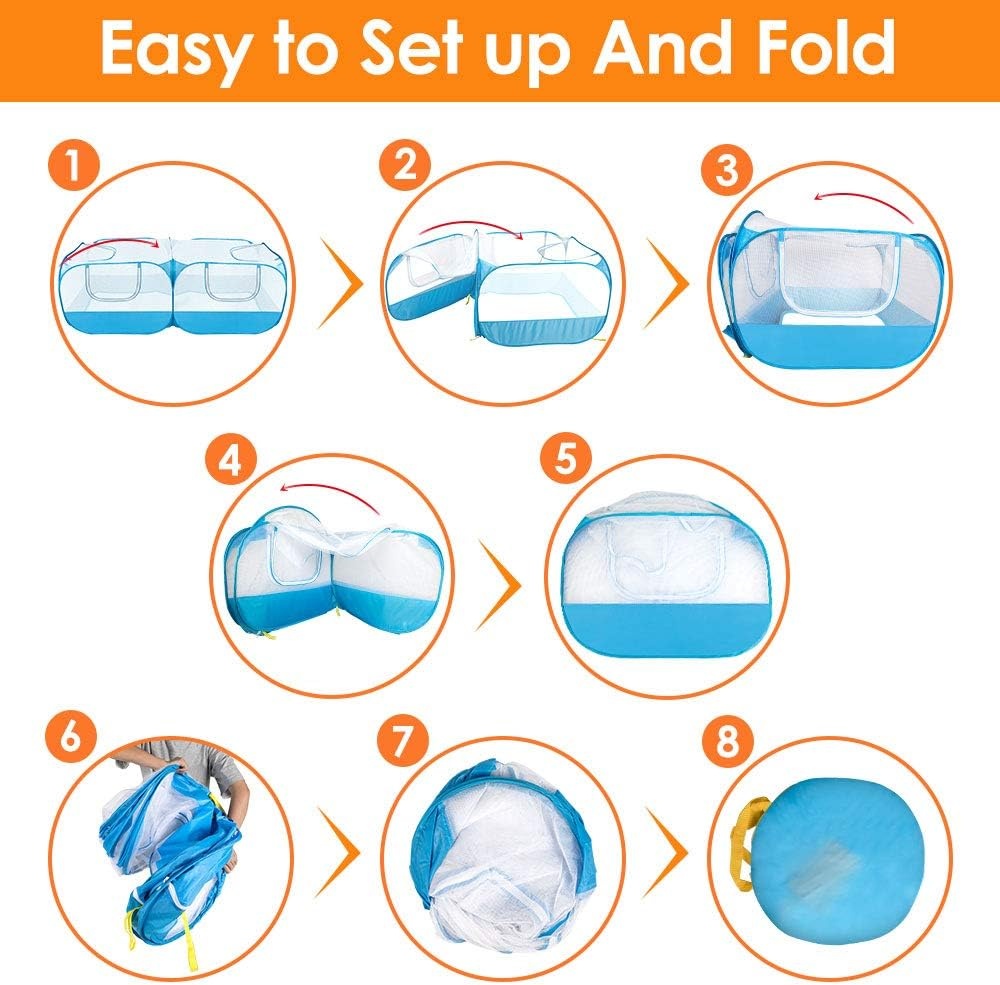 Easy to Set up And Fold

1

2

3

4

5

6

7

8